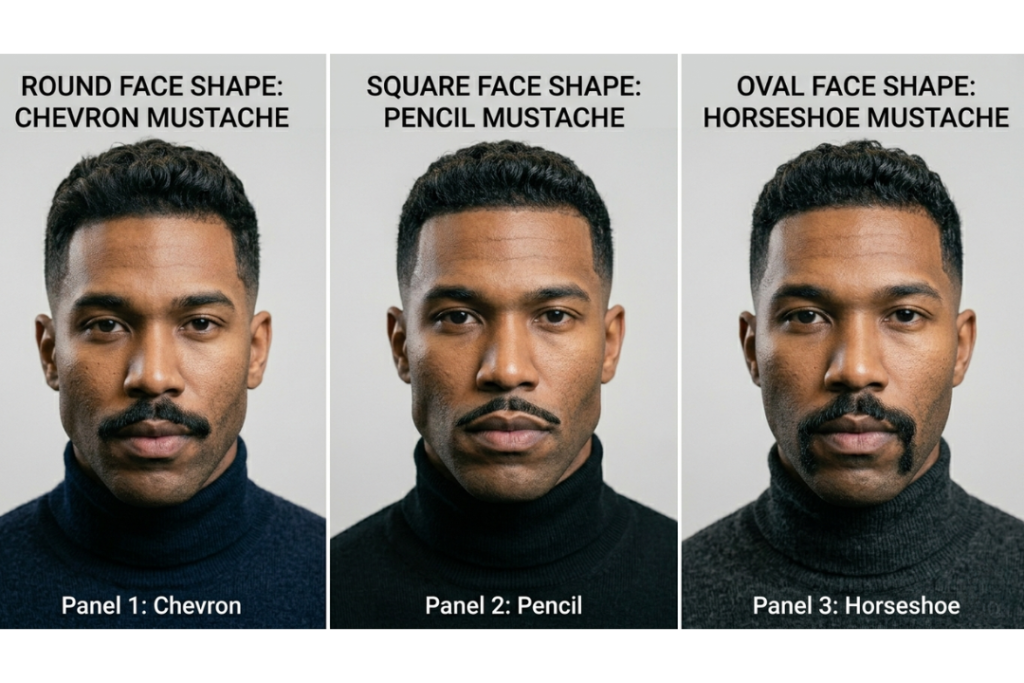 ROUND FACE SHAPE: CHEVRON MUSTACHE

Panel 1: Chevron

SQUARE FACE SHAPE: PENCIL MUSTACHE

Panel 2: Pencil

OVAL FACE SHAPE: HORSESHOE MUSTACHE

Panel 3: Horseshoe